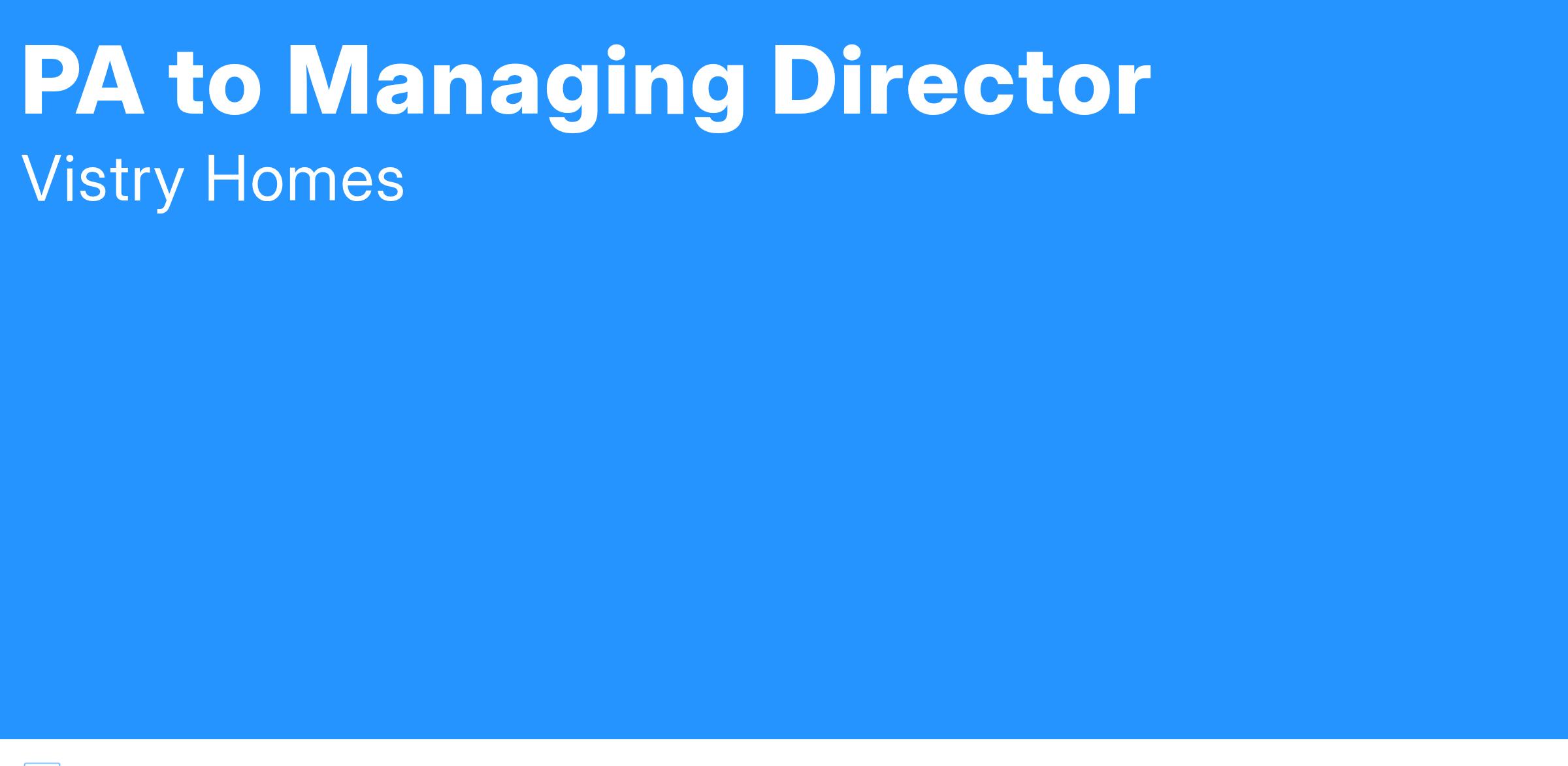 PA to Managing Director

Vistry Homes